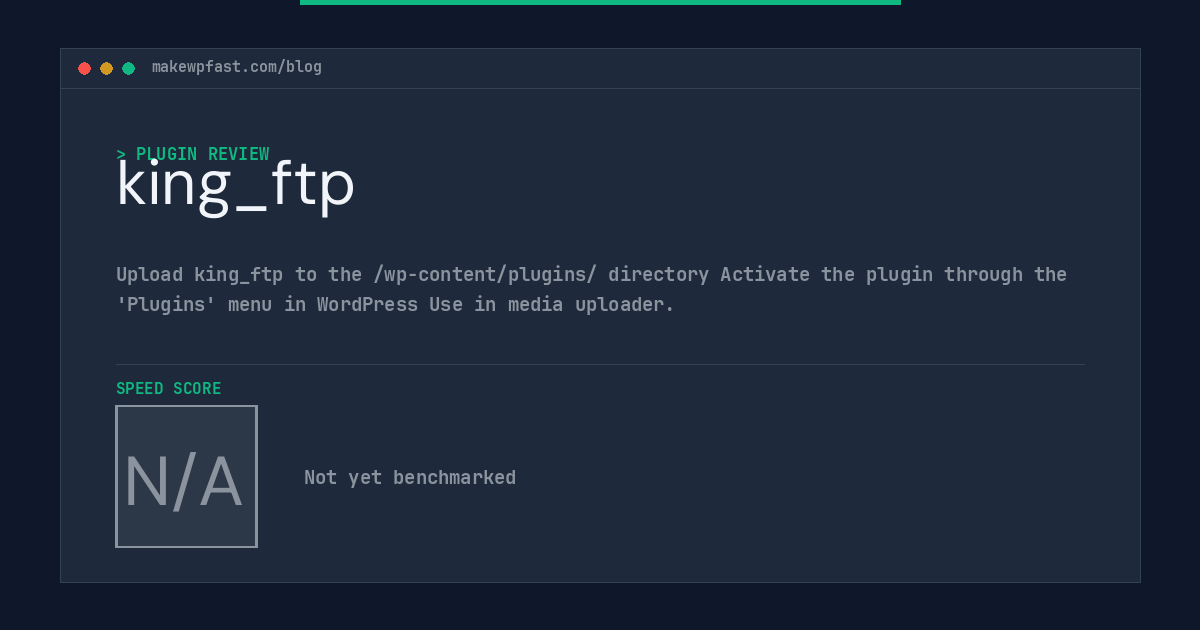 makewpfast.com/blog

> PLUGIN REVIEW

king_ftp

Upload king_ftp to the /wp-content/plugins/ directory Activate the plugin through the 'Plugins' menu in WordPress Use in media uploader.

SPEED SCORE

N/A

Not yet benchmarked