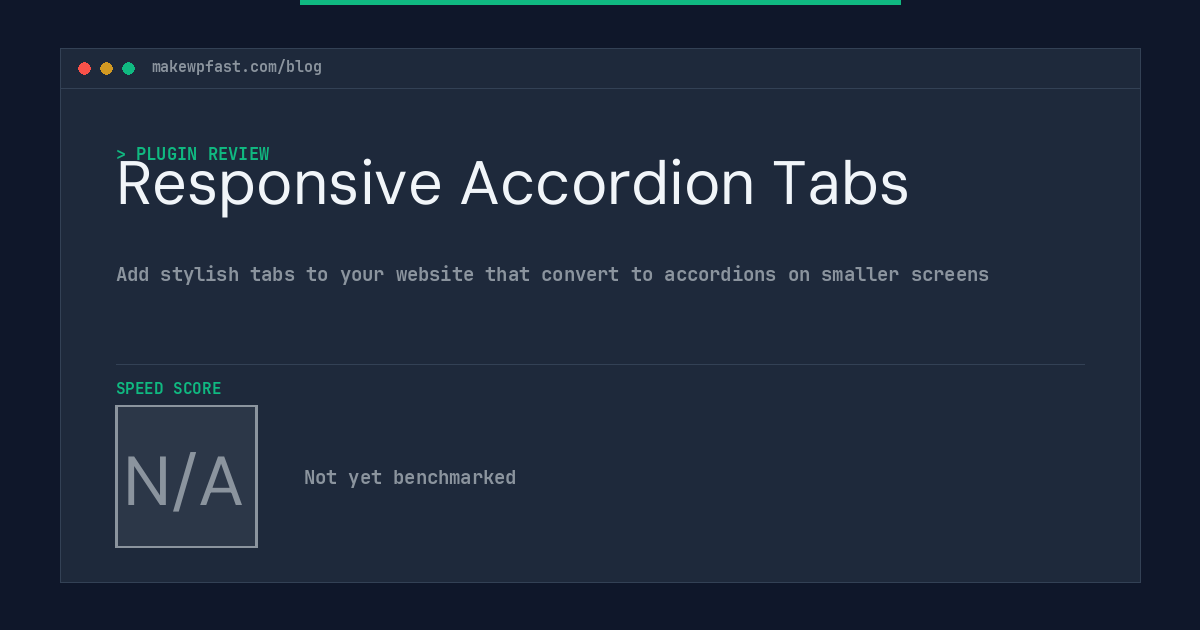 makewpfast.com/blog

> PLUGIN REVIEW

Responsive Accordion Tabs

Add stylish tabs to your website that convert to accordions on smaller screens

SPEED SCORE

N/A

Not yet benchmarked