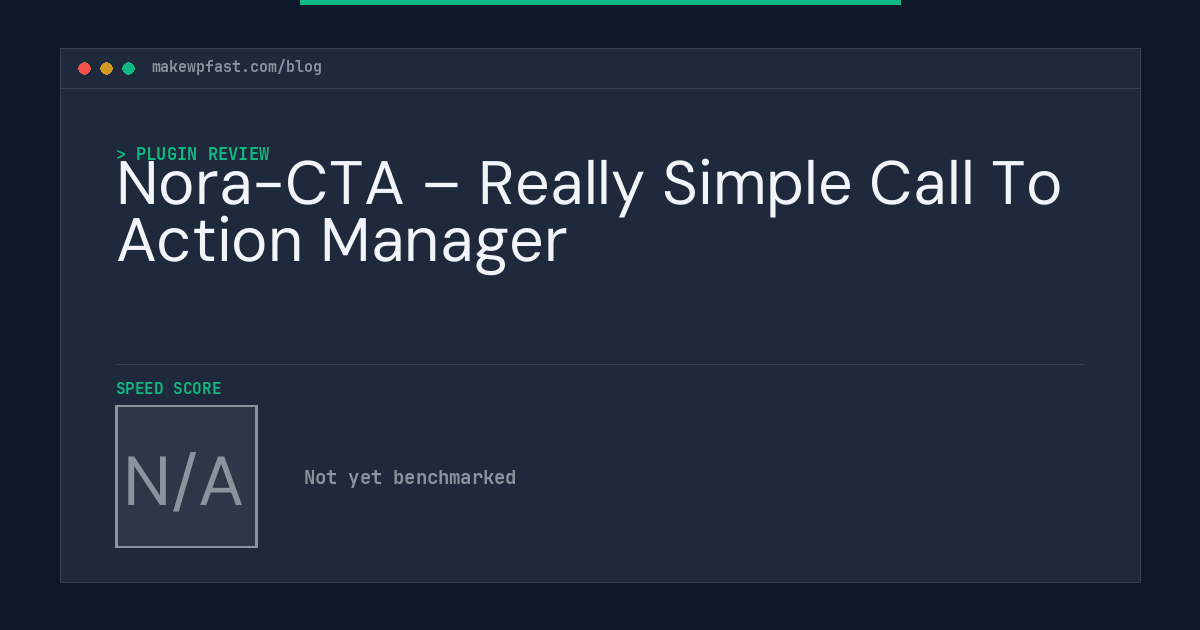 makewpfast.com/blog

> PLUGIN REVIEW

Nora-CTA – Really Simple Call To Action Manager

SPEED SCORE

N/A

Not yet benchmarked