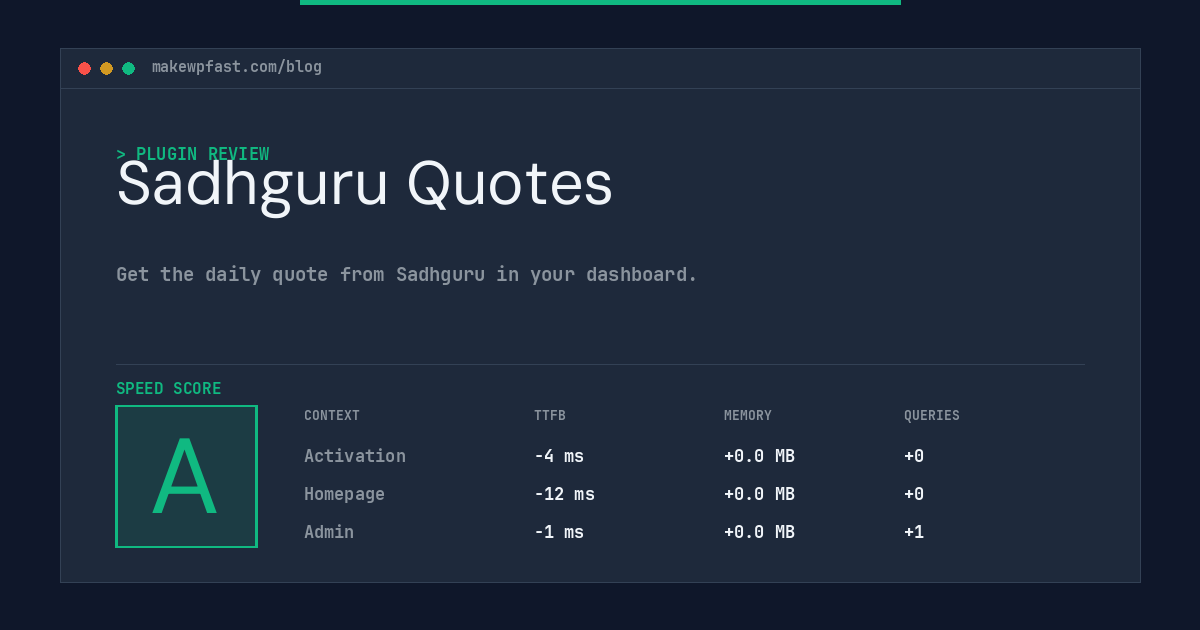 makewpfast.com/blog

> PLUGIN REVIEW

Sadhguru Quotes

Get the daily quote from Sadhguru in your dashboard.

SPEED SCORE

A

| CONTEXT | TTFB | MEMORY | QUERIES |
|---|---|---|---|
| Activation | -4 ms | +0.0 MB | +0 |
| Homepage | -12 ms | +0.0 MB | +0 |
| Admin | -1 ms | +0.0 MB | +1 |