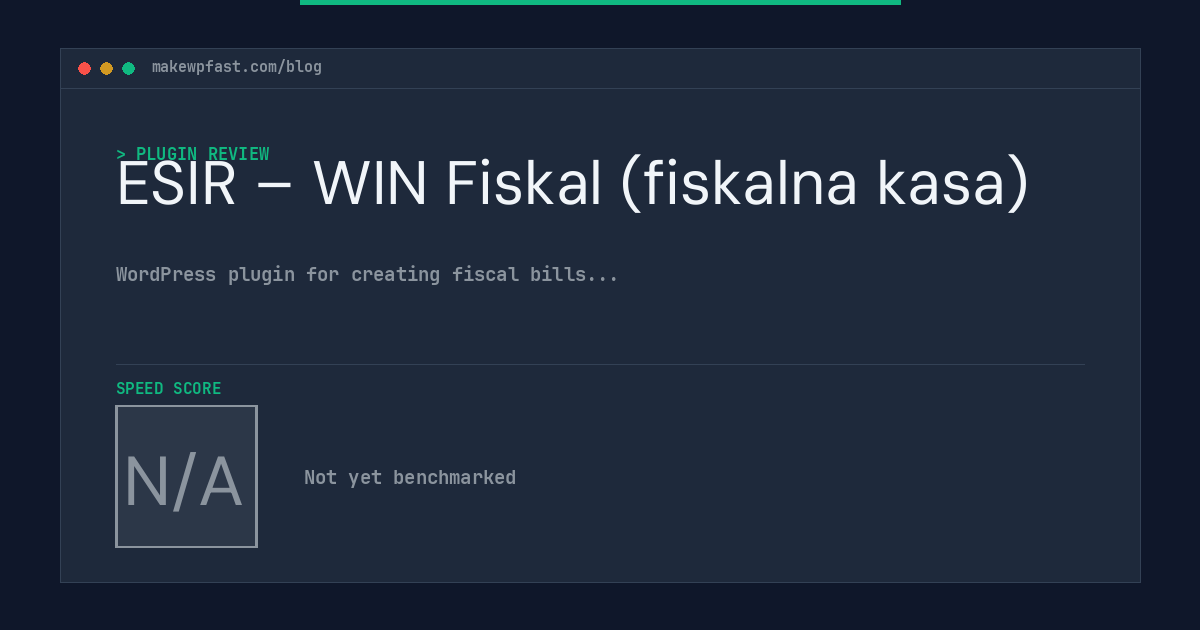 makewpfast.com/blog

> PLUGIN REVIEW

ESIR – WIN Fiskal (fiskalna kasa)

WordPress plugin for creating fiscal bills...

SPEED SCORE

N/A

Not yet benchmarked