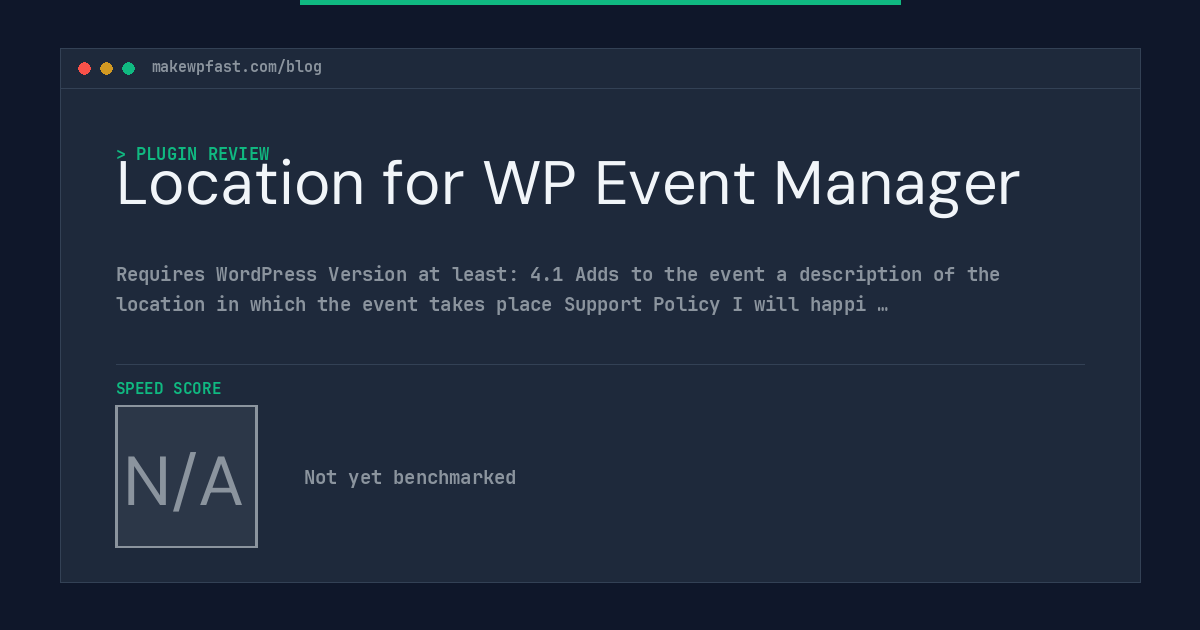 makewpfast.com/blog

> PLUGIN REVIEW

Location for WP Event Manager

Requires WordPress Version at least: 4.1 Adds to the event a description of the location in which the event takes place Support Policy I will happi …

SPEED SCORE

N/A

Not yet benchmarked