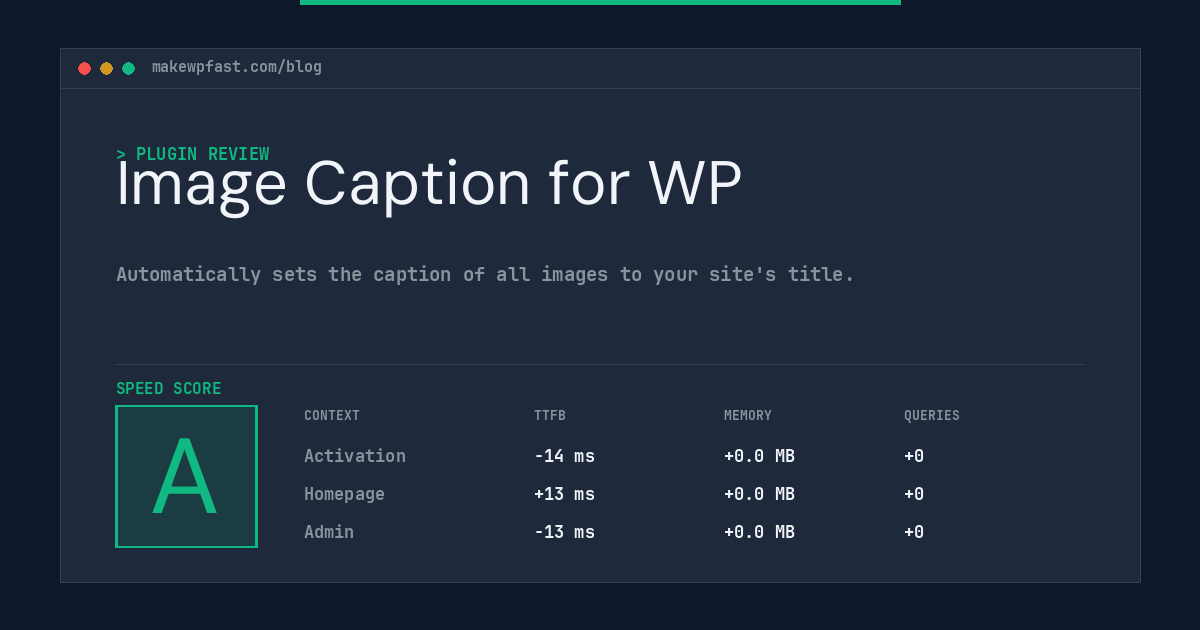 makewpfast.com/blog

> PLUGIN REVIEW

Image Caption for WP

Automatically sets the caption of all images to your site's title.

SPEED SCORE

A

| CONTEXT | TTFB | MEMORY | QUERIES |
|---|---|---|---|
| Activation | -14 ms | +0.0 MB | +0 |
| Homepage | +13 ms | +0.0 MB | +0 |
| Admin | -13 ms | +0.0 MB | +0 |