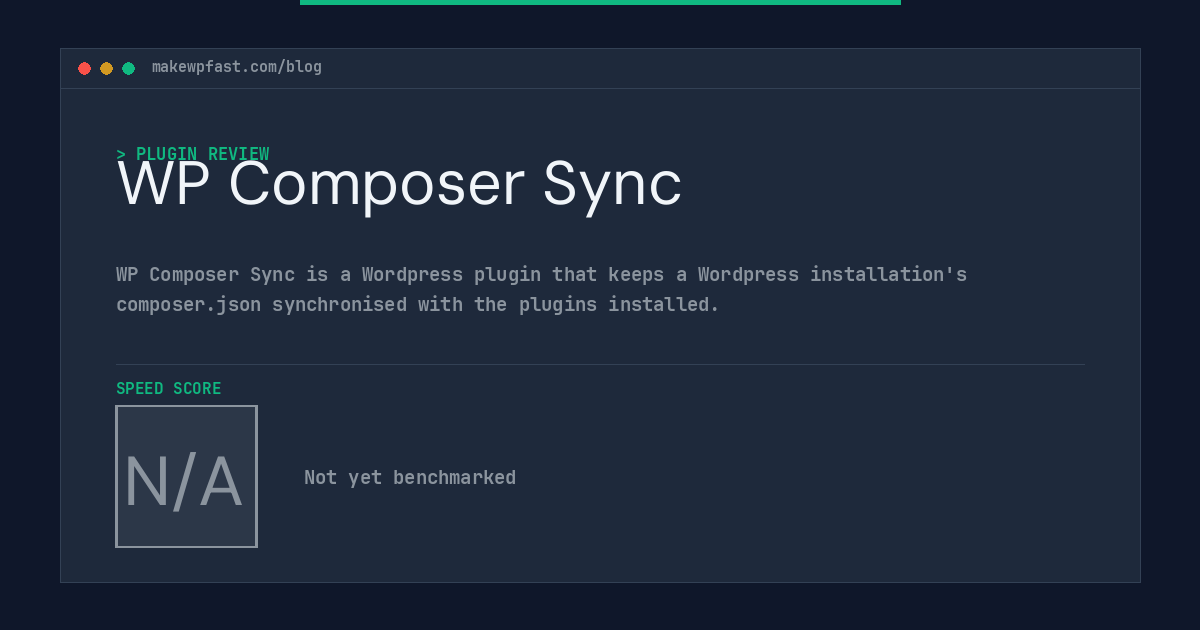 makewpfast.com/blog

> PLUGIN REVIEW

WP Composer Sync

WP Composer Sync is a Wordpress plugin that keeps a Wordpress installation's composer.json synchronised with the plugins installed.

SPEED SCORE

N/A

Not yet benchmarked