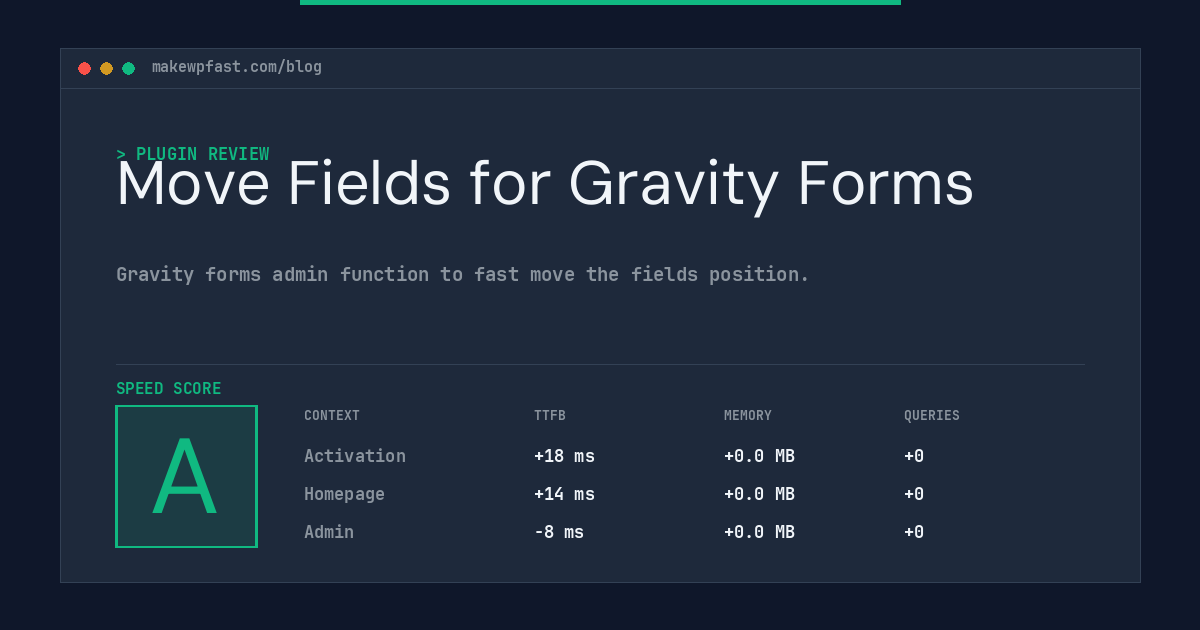 makewpfast.com/blog

> PLUGIN REVIEW

Move Fields for Gravity Forms

Gravity forms admin function to fast move the fields position.

SPEED SCORE

A

| CONTEXT | TTFB | MEMORY | QUERIES |
|---|---|---|---|
| Activation | +18 ms | +0.0 MB | +0 |
| Homepage | +14 ms | +0.0 MB | +0 |
| Admin | -8 ms | +0.0 MB | +0 |