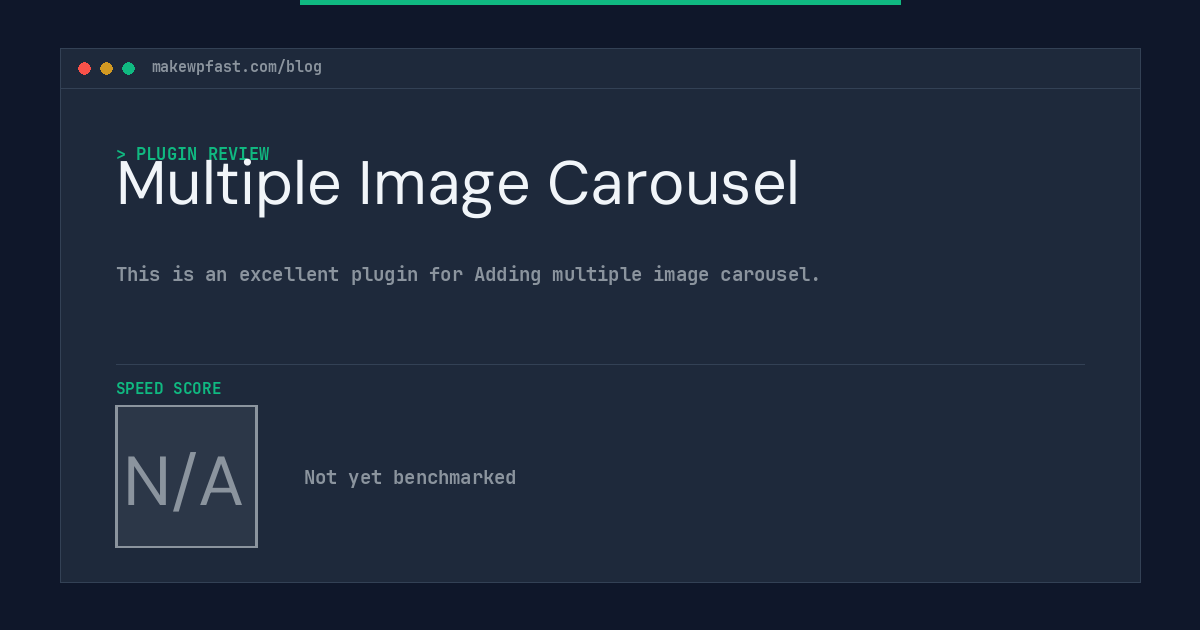 makewpfast.com/blog

> PLUGIN REVIEW

Multiple Image Carousel

This is an excellent plugin for Adding multiple image carousel.

SPEED SCORE

N/A

Not yet benchmarked