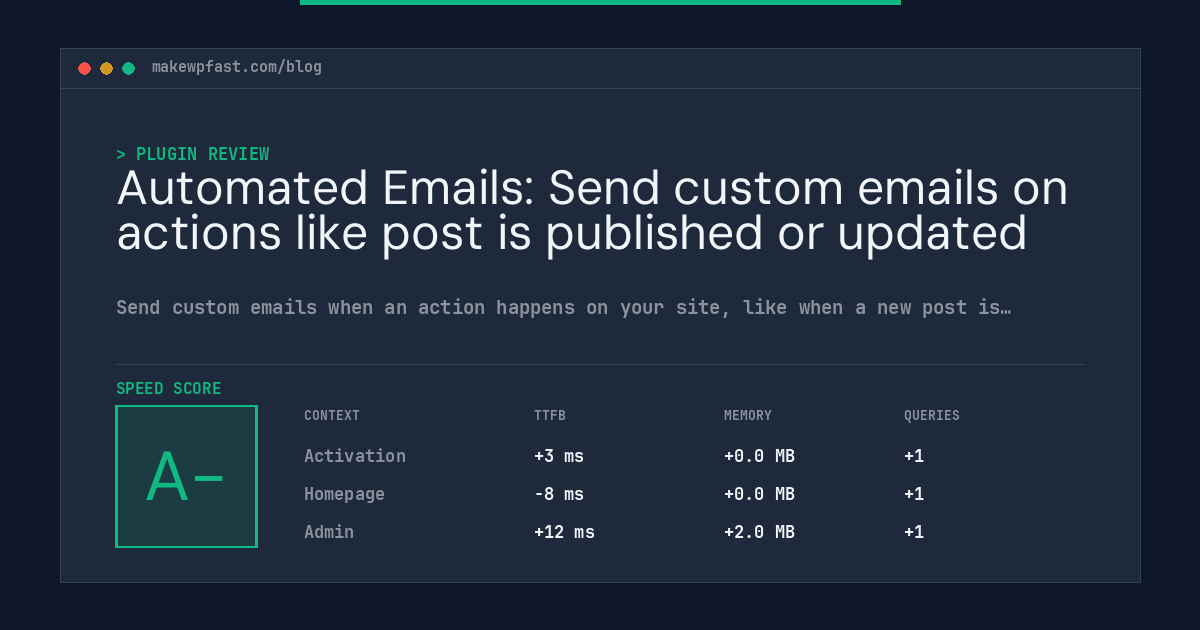 makewpfast.com/blog

> PLUGIN REVIEW

Automated Emails: Send custom emails on actions like post is published or updated

Send custom emails when an action happens on your site, like when a new post is…

SPEED SCORE

A-

| CONTEXT | TTFB | MEMORY | QUERIES |
|---|---|---|---|
| Activation | +3 ms | +0.0 MB | +1 |
| Homepage | -8 ms | +0.0 MB | +1 |
| Admin | +12 ms | +2.0 MB | +1 |