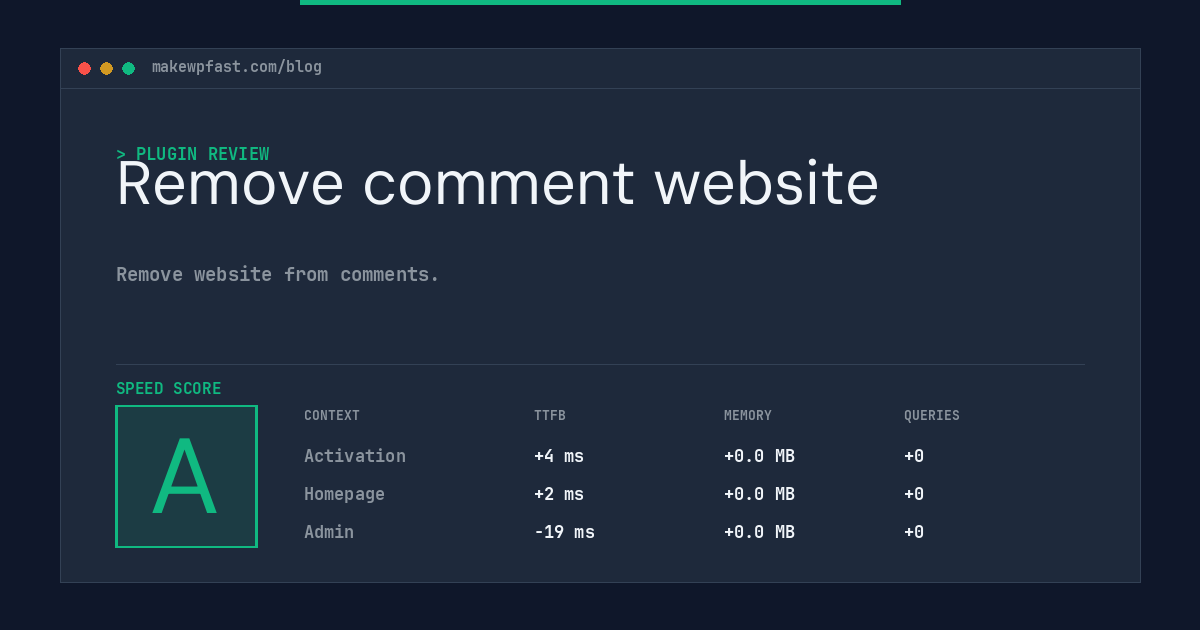 makewpfast.com/blog

> PLUGIN REVIEW

Remove comment website

Remove website from comments.

SPEED SCORE

A

| CONTEXT | TTFB | MEMORY | QUERIES |
|---|---|---|---|
| Activation | +4 ms | +0.0 MB | +0 |
| Homepage | +2 ms | +0.0 MB | +0 |
| Admin | -19 ms | +0.0 MB | +0 |