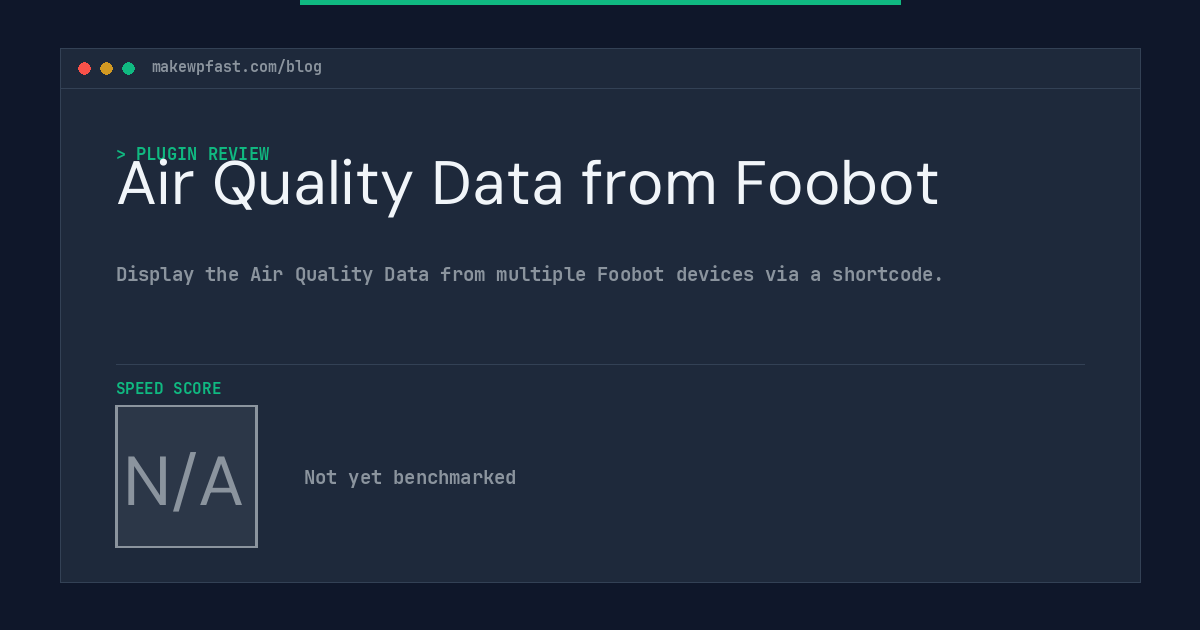 makewpfast.com/blog

> PLUGIN REVIEW

Air Quality Data from Foobot

Display the Air Quality Data from multiple Foobot devices via a shortcode.

SPEED SCORE

N/A

Not yet benchmarked