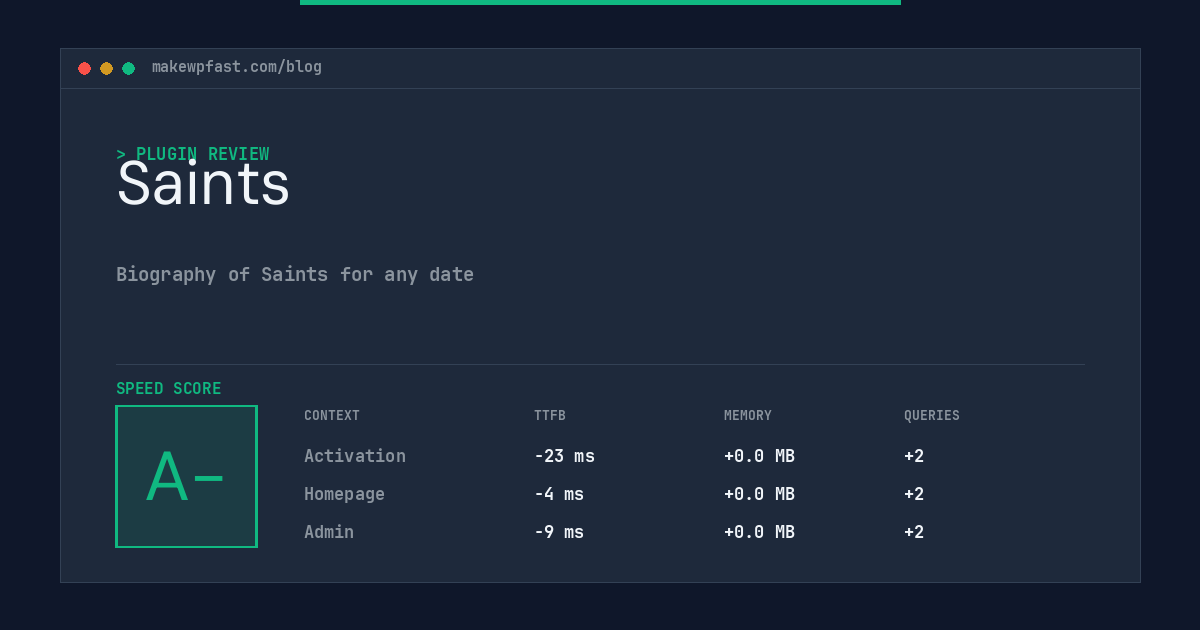 makewpfast.com/blog

> PLUGIN REVIEW

Saints

Biography of Saints for any date

SPEED SCORE

A-

| CONTEXT | TTFB | MEMORY | QUERIES |
|---|---|---|---|
| Activation | -23 ms | +0.0 MB | +2 |
| Homepage | -4 ms | +0.0 MB | +2 |
| Admin | -9 ms | +0.0 MB | +2 |