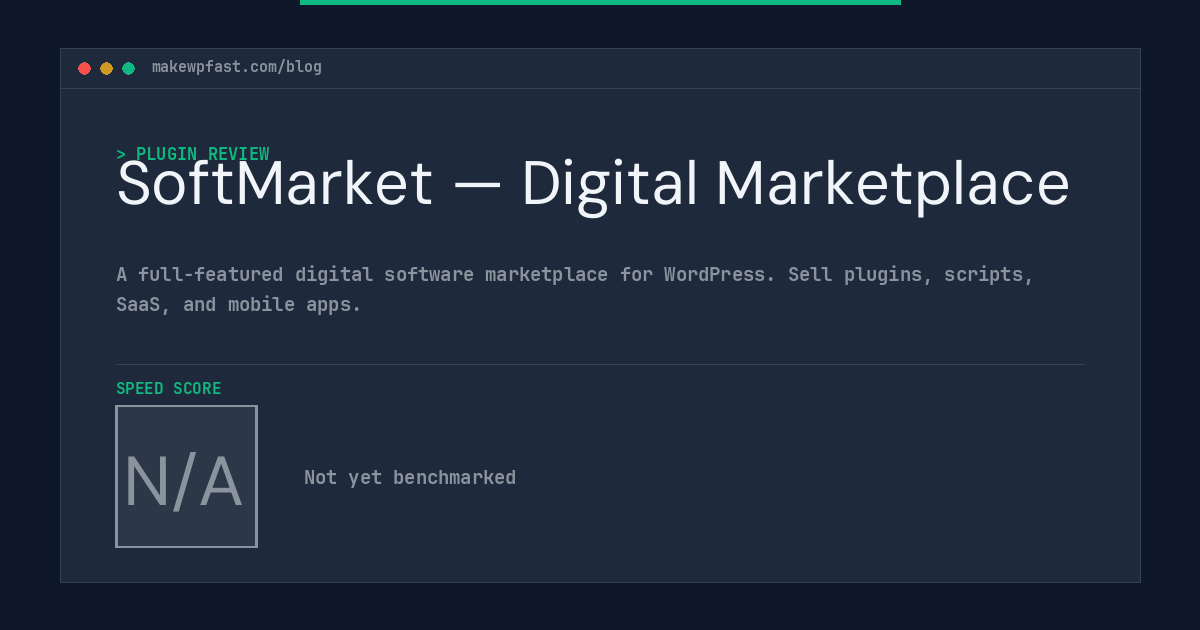 makewpfast.com/blog

> PLUGIN REVIEW

SoftMarket — Digital Marketplace

A full-featured digital software marketplace for WordPress. Sell plugins, scripts, SaaS, and mobile apps.

SPEED SCORE

N/A

Not yet benchmarked