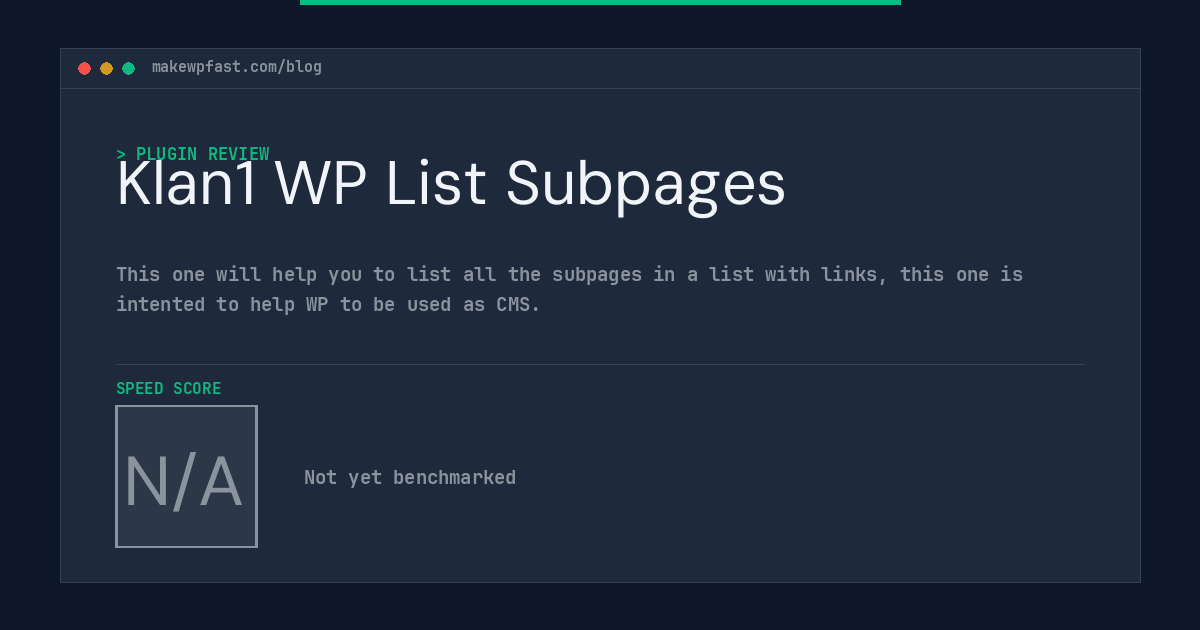 makewpfast.com/blog

> PLUGIN REVIEW

Klan1 WP List Subpages

This one will help you to list all the subpages in a list with links, this one is intented to help WP to be used as CMS.

SPEED SCORE

N/A

Not yet benchmarked