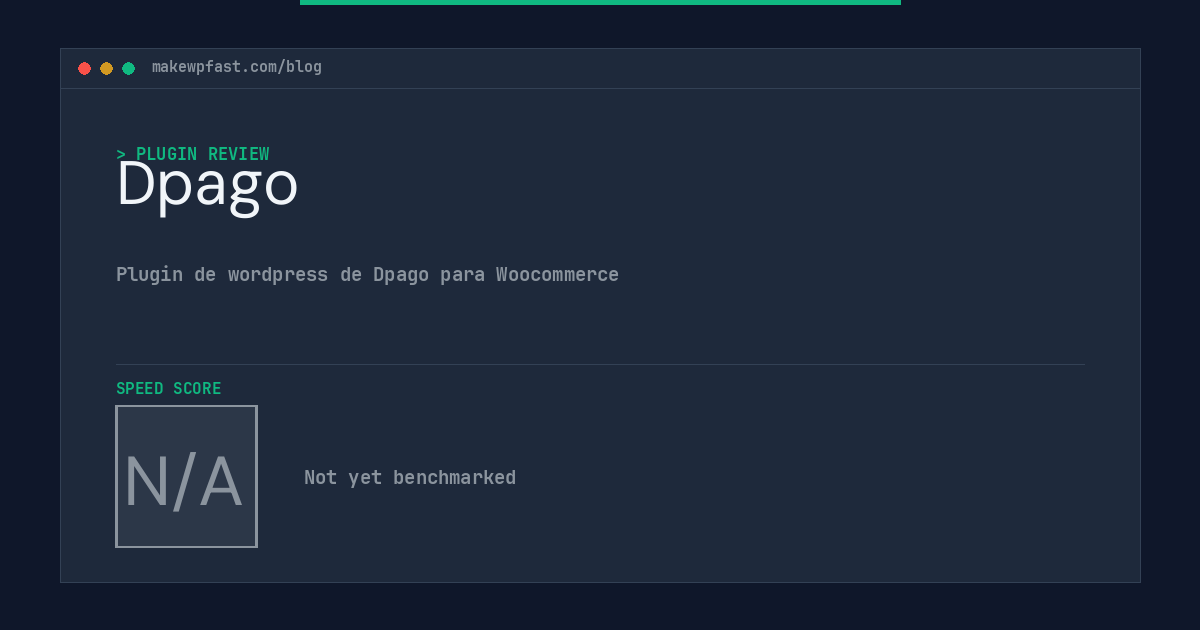 makewpfast.com/blog

> PLUGIN REVIEW

Dpago

Plugin de wordpress de Dpago para Woocommerce

SPEED SCORE

N/A

Not yet benchmarked