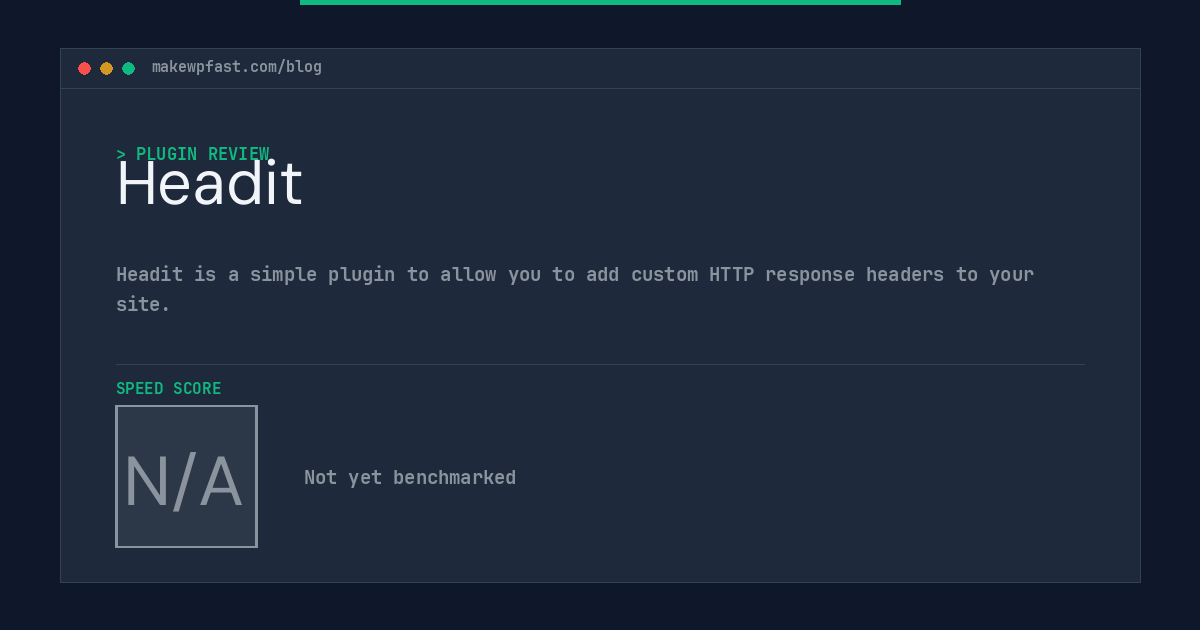 makewpfast.com/blog

> PLUGIN REVIEW

Headit

Headit is a simple plugin to allow you to add custom HTTP response headers to your site.

SPEED SCORE

N/A

Not yet benchmarked