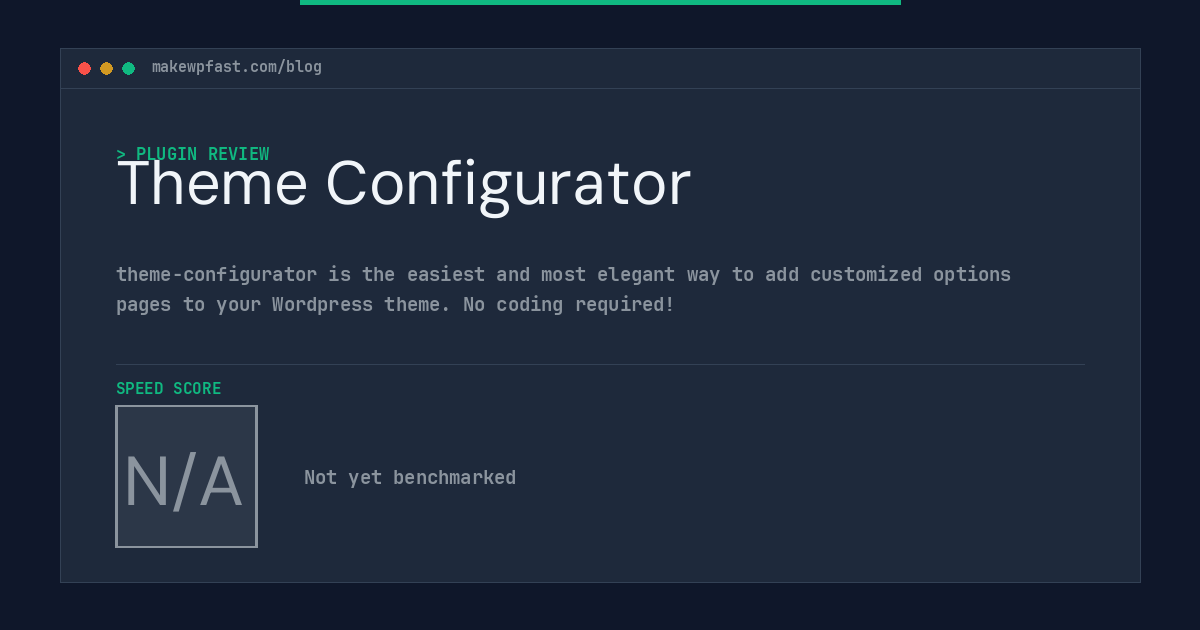 makewpfast.com/blog

> PLUGIN REVIEW

Theme Configurator

theme-configurator is the easiest and most elegant way to add customized options pages to your Wordpress theme. No coding required!

SPEED SCORE

N/A

Not yet benchmarked