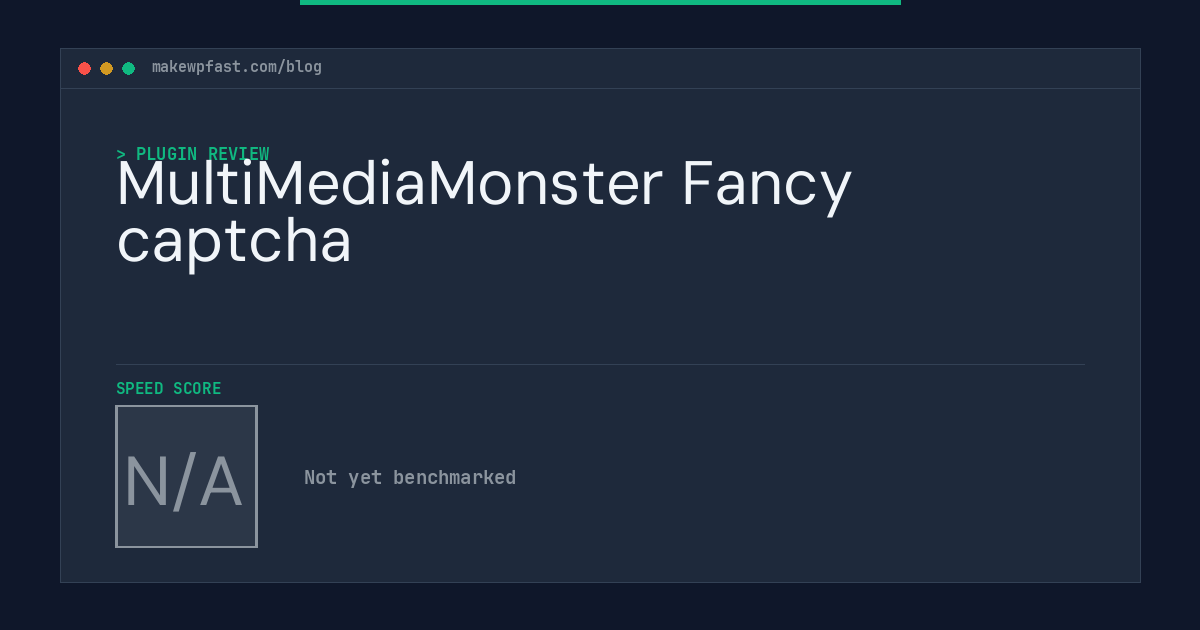 makewpfast.com/blog

> PLUGIN REVIEW

MultiMediaMonster Fancy captcha

SPEED SCORE

N/A

Not yet benchmarked