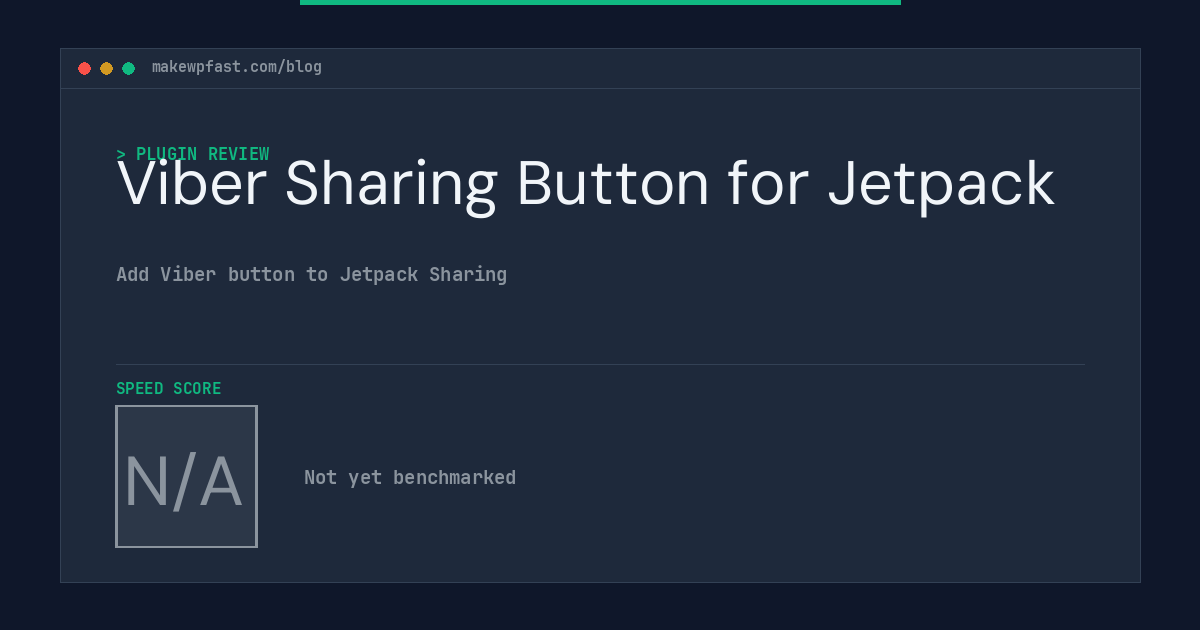 makewpfast.com/blog

> PLUGIN REVIEW

Viber Sharing Button for Jetpack

Add Viber button to Jetpack Sharing

SPEED SCORE

N/A

Not yet benchmarked