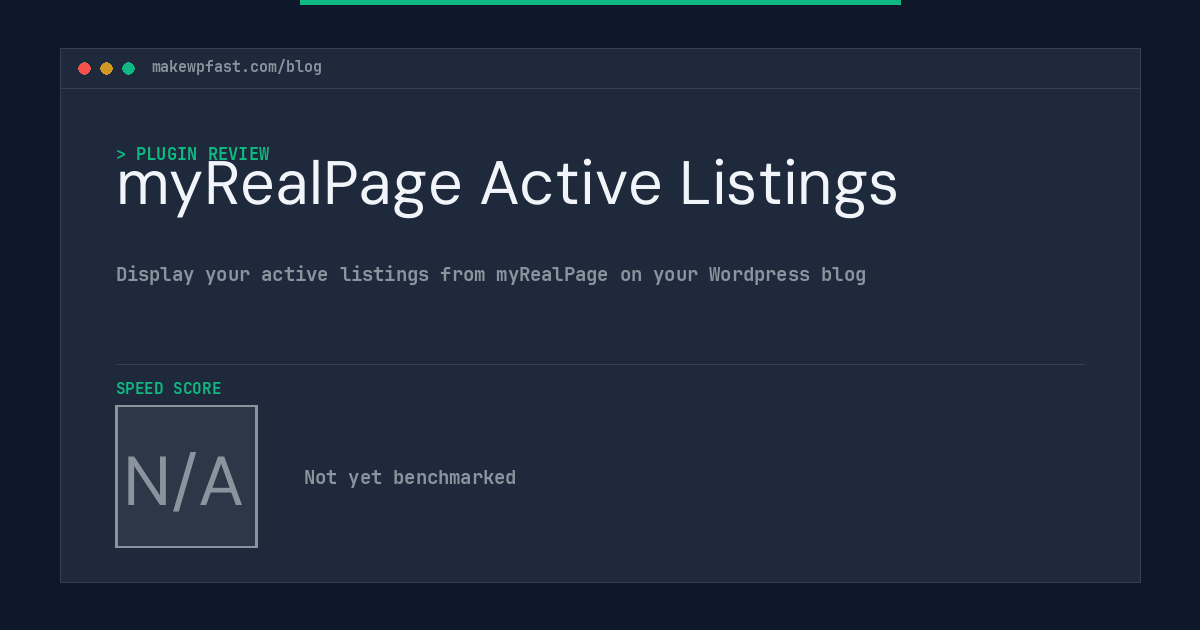 makewpfast.com/blog

> PLUGIN REVIEW

myRealPage Active Listings

Display your active listings from myRealPage on your Wordpress blog

SPEED SCORE

N/A

Not yet benchmarked