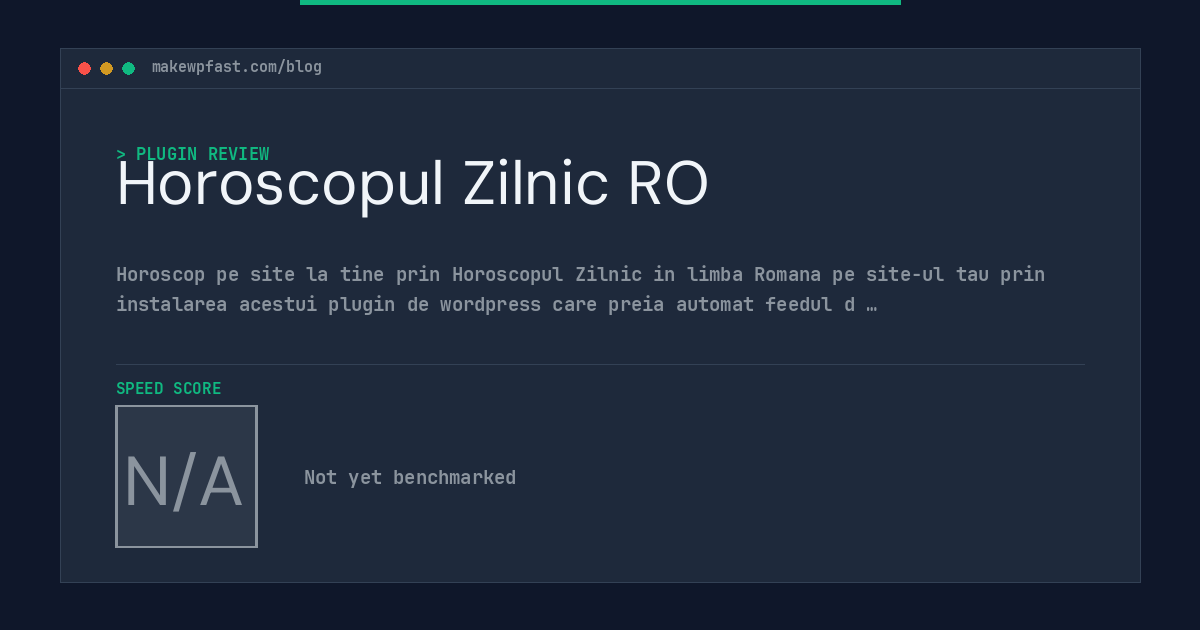 makewpfast.com/blog

> PLUGIN REVIEW

Horoscopul Zilnic RO

Horoscop pe site la tine prin Horoscopul Zilnic in limba Romana pe site-ul tau prin instalarea acestui plugin de wordpress care preia automat feedul d …

SPEED SCORE

N/A

Not yet benchmarked