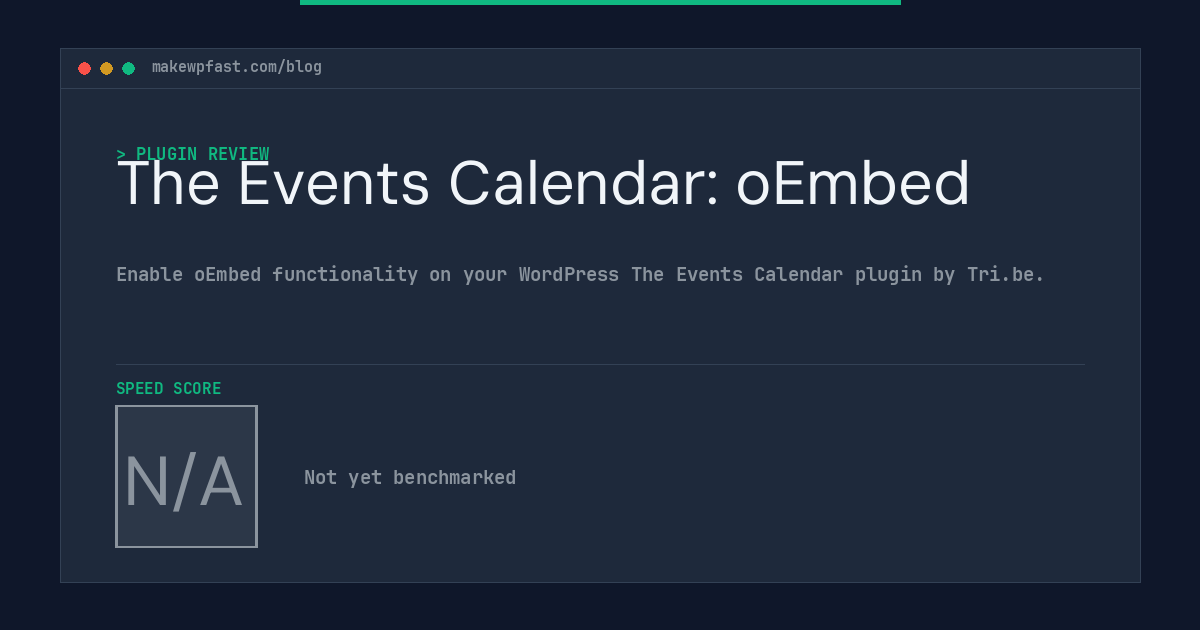 makewpfast.com/blog

> PLUGIN REVIEW

The Events Calendar: oEmbed

Enable oEmbed functionality on your WordPress The Events Calendar plugin by Tri.be.

SPEED SCORE

N/A

Not yet benchmarked