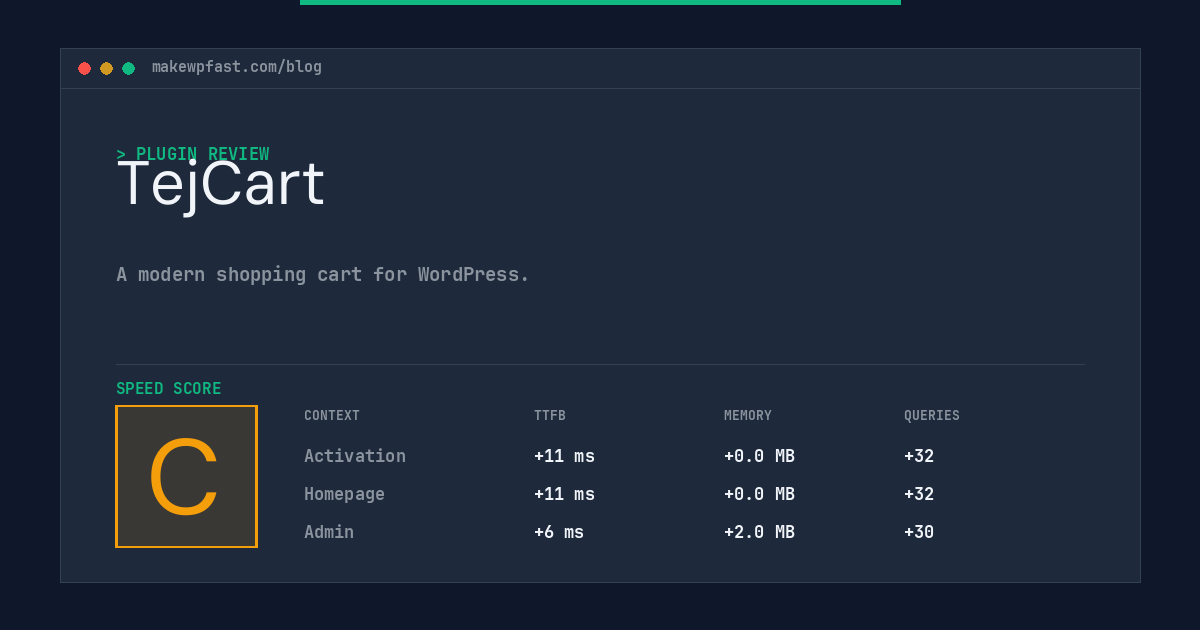 makewpfast.com/blog

> PLUGIN REVIEW

TejCart

A modern shopping cart for WordPress.

SPEED SCORE

C

| CONTEXT | TTFB | MEMORY | QUERIES |
|---|---|---|---|
| Activation | +11 ms | +0.0 MB | +32 |
| Homepage | +11 ms | +0.0 MB | +32 |
| Admin | +6 ms | +2.0 MB | +30 |