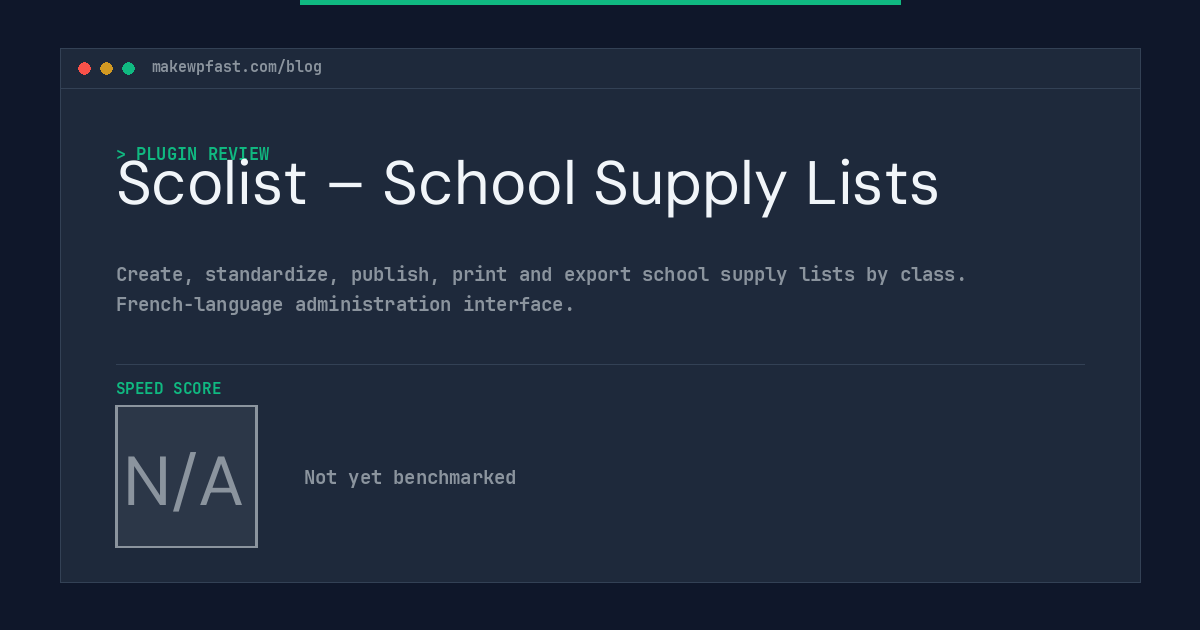 makewpfast.com/blog

> PLUGIN REVIEW

Scolist – School Supply Lists

Create, standardize, publish, print and export school supply lists by class. French-language administration interface.

SPEED SCORE

N/A

Not yet benchmarked