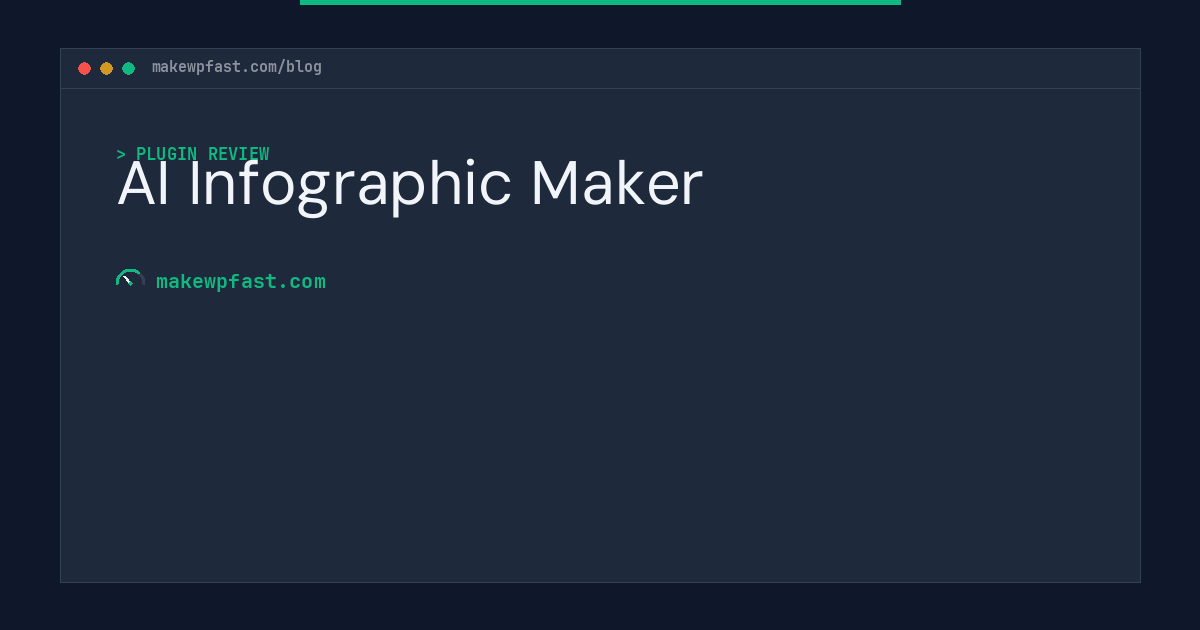 makewpfast.com/blog

> PLUGIN REVIEW

AI Infographic Maker

makewpfast.com